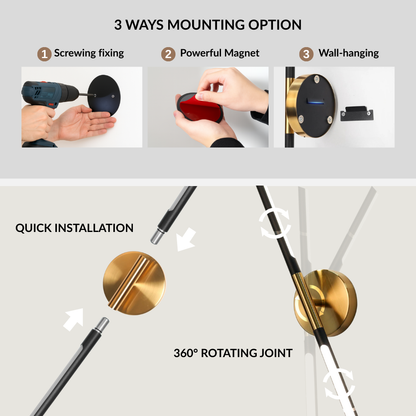 3 WAYS MOUNTING OPTION

1 Screwing fixing

2 Powerful Magnet

3 Wall-hanging

QUICK INSTALLATION

360° ROTATING JOINT