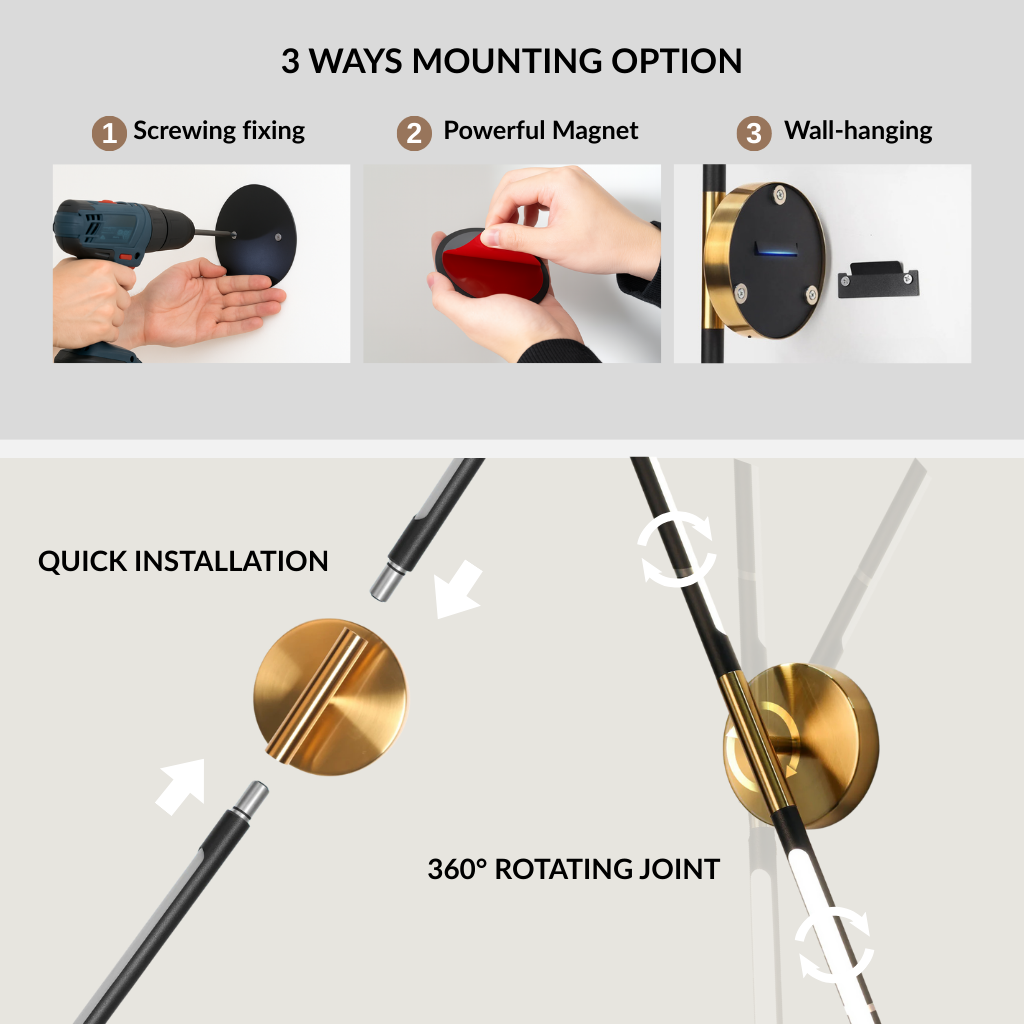 3 WAYS MOUNTING OPTION

1 Screwing fixing

2 Powerful Magnet

3 Wall-hanging

QUICK INSTALLATION

360° ROTATING JOINT